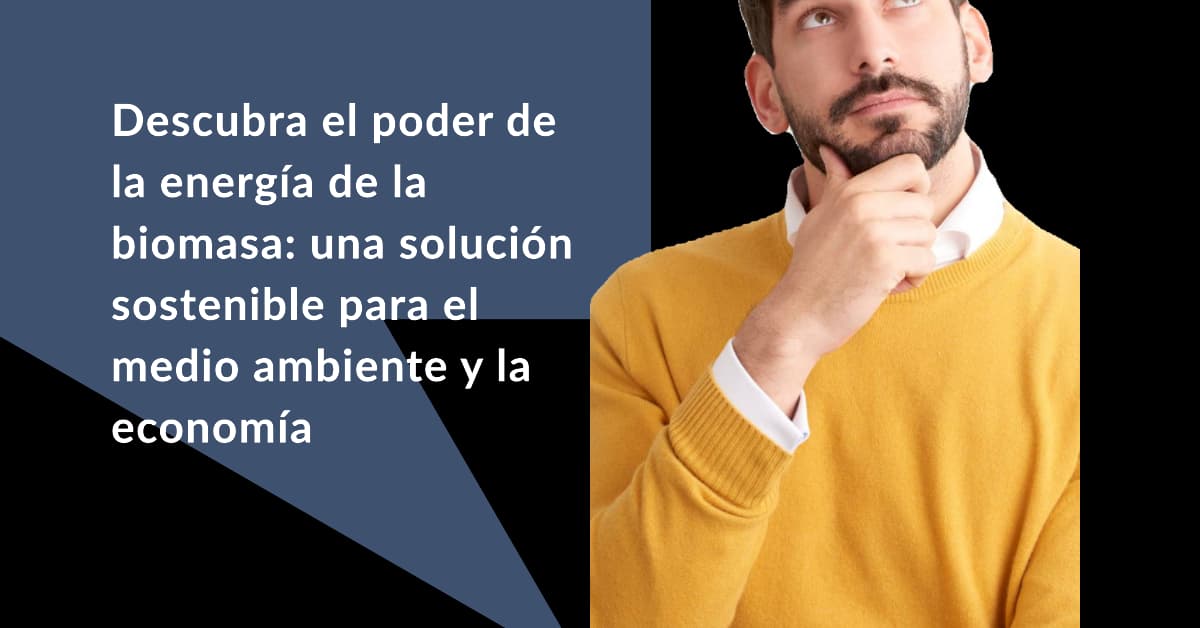 Descubra el poder de la energía de la biomasa: una solución sostenible para el medio ambiente y la economía